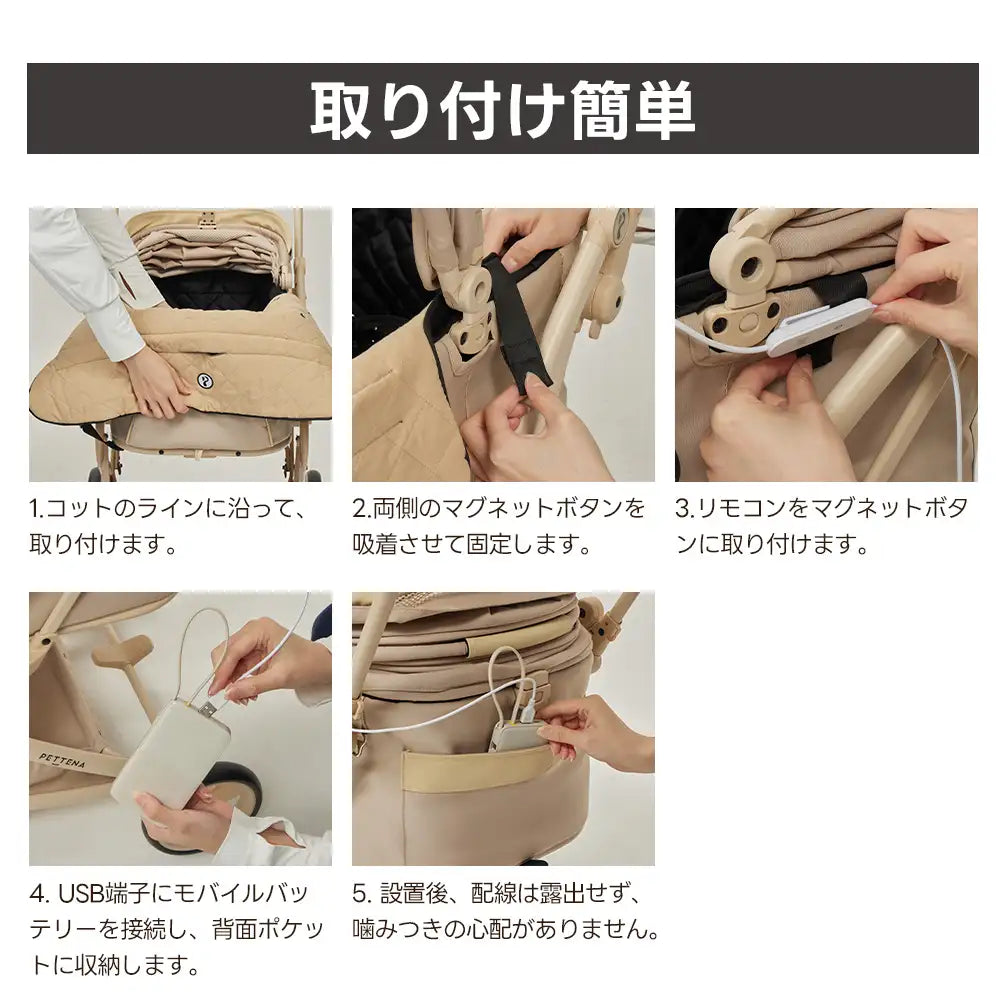 取り付け簡単

1.コットのラインに沿って、取り付けます。

2.両側のマグネットボタンを吸着させて固定します。

3.リモコンをマグネットボタンに取り付けます。

PETTENA

4. USB端子にモバイルバッテリーを接続し、背面ポケットに収納します。

5. 設置後、配線は露出せず、噛みつきの心配がありません。