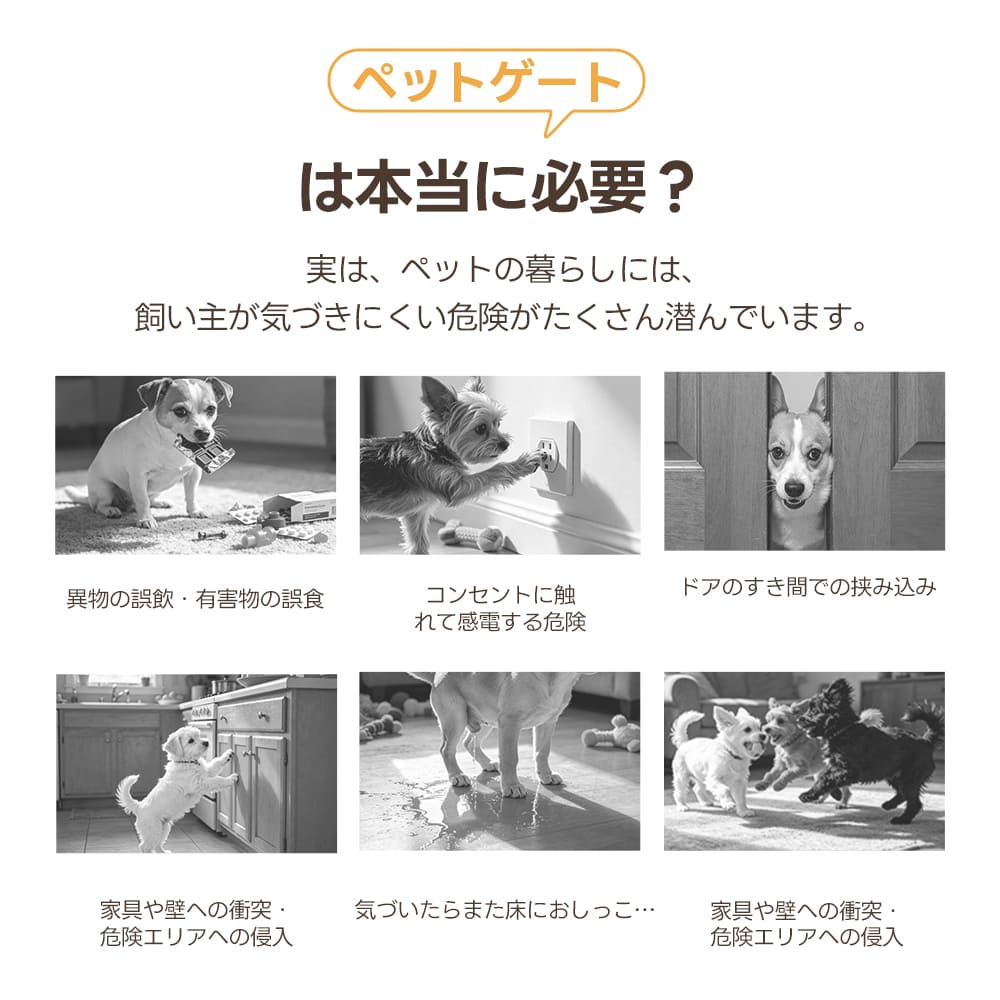 ペットゲート

は本当に必要？

実は、ペットの暮らしには、
飼い主が気づきにくい危険がたくさん潜んでいます。

異物の誤飲・有害物の誤食

コンセントに触れて感電する危険

ドアのすき間での挟み込み

家具や壁への衝突・危険エリアへの侵入

気づいたらまた床におしっこ…

家具や壁への衝突・危険エリアへの侵入