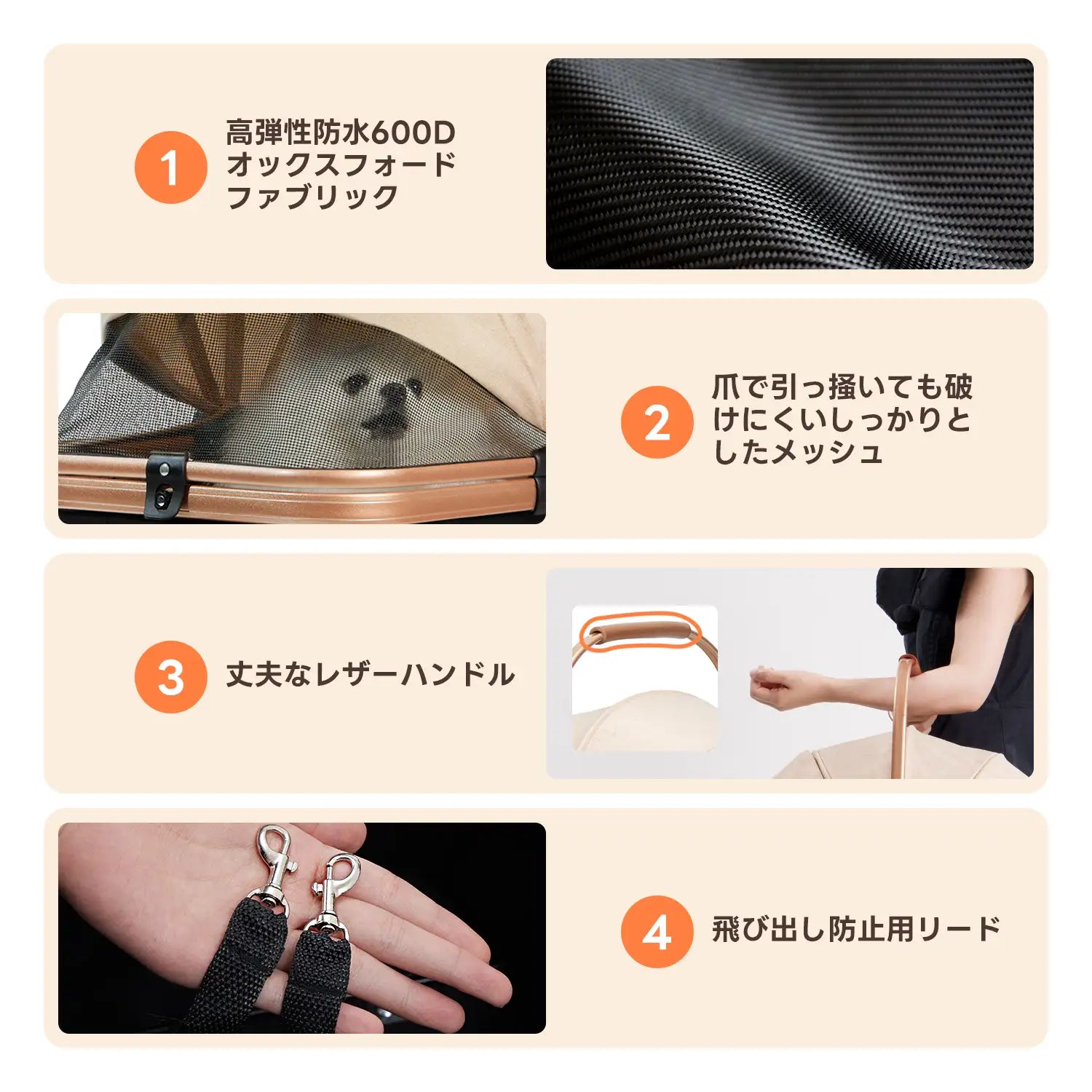 1 高弾性防水600D オックスフォード ファブリック

2 爪で引っ掻いても破けにくいしっかりとしたメッシュ

3 丈夫なレザーハンドル

4 飛び出し防止用リード